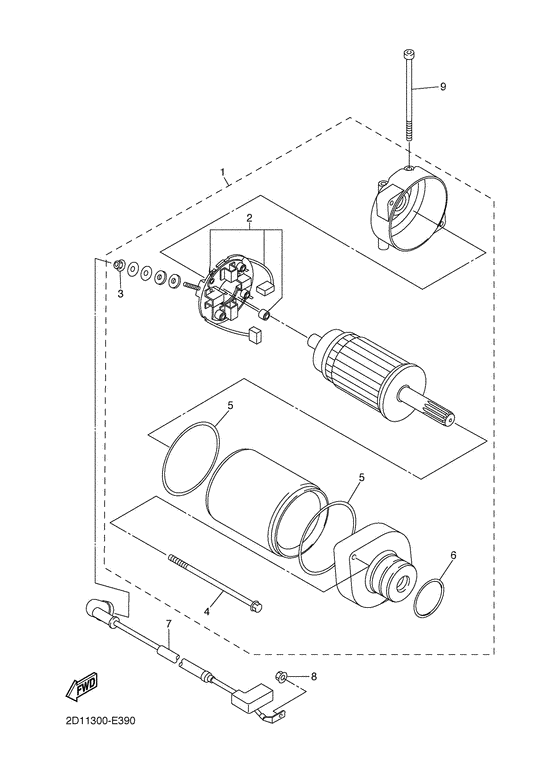 9
1
2
3
5
5
6
4
7
8
FWD
2D11300-E390