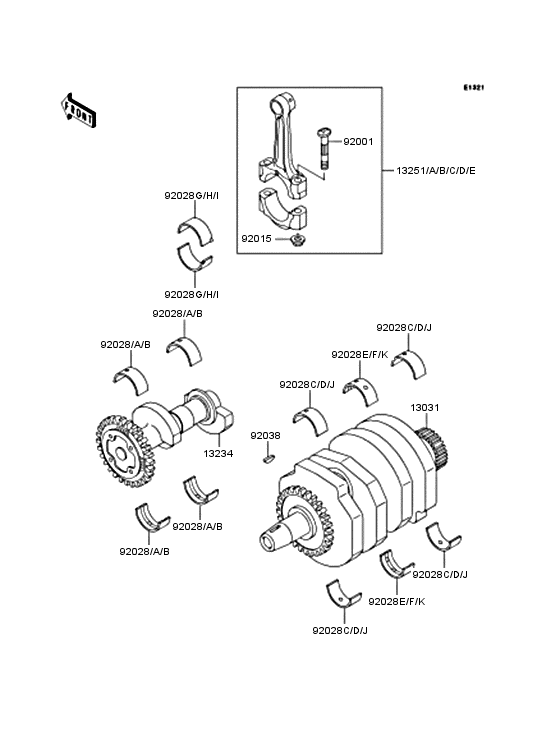 E1321

FRONT

92001

13251/A/B/C/D/E

92015

92028G/H/I

92028G/H/I

92028/A/B

92028/A/B

92028C/D/J

92028E/F/K

92028C/D/J

13031

92038

13234

92028/A/B

92028/A/B

92028C/D/J

92028E/F/K

92028C/D/J