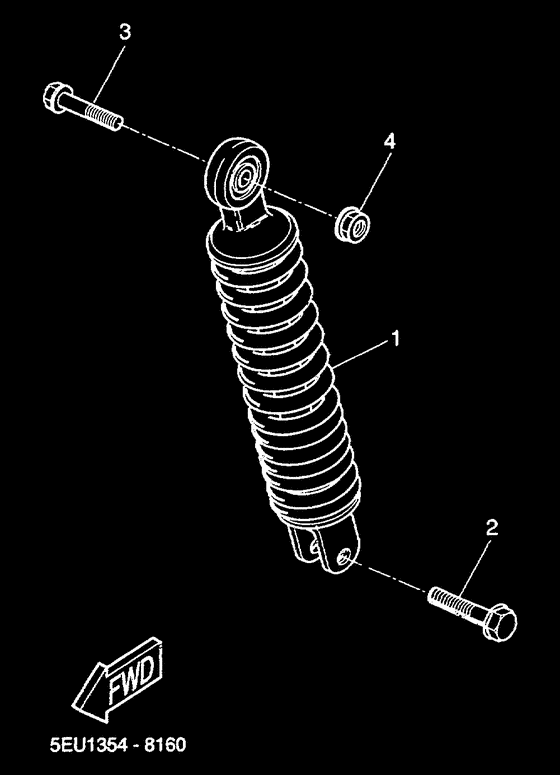 3

4

1

2

FWD

5EU1354 - 8160