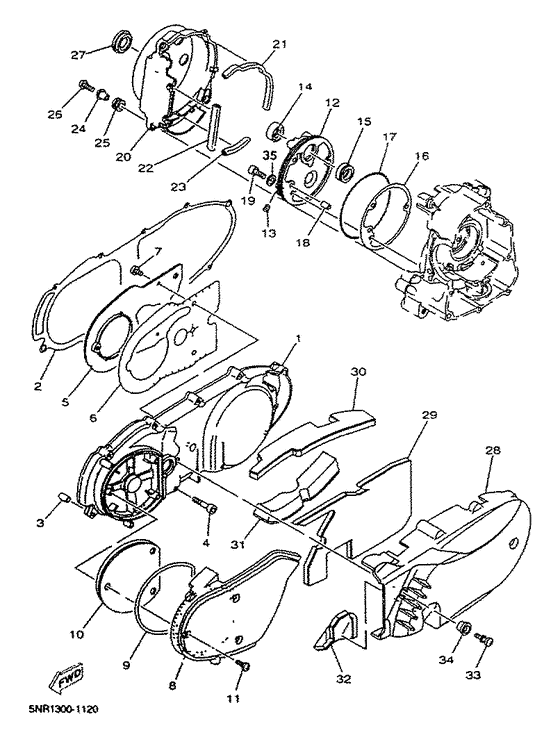 27
21
26
24
25
20
22
23
14
12
15
17
16
35
19
13
18
7
2
5
6
1
30
29
28
3
4
31
10
9
8
11
32
34
33
FWD
5NR1300-1120