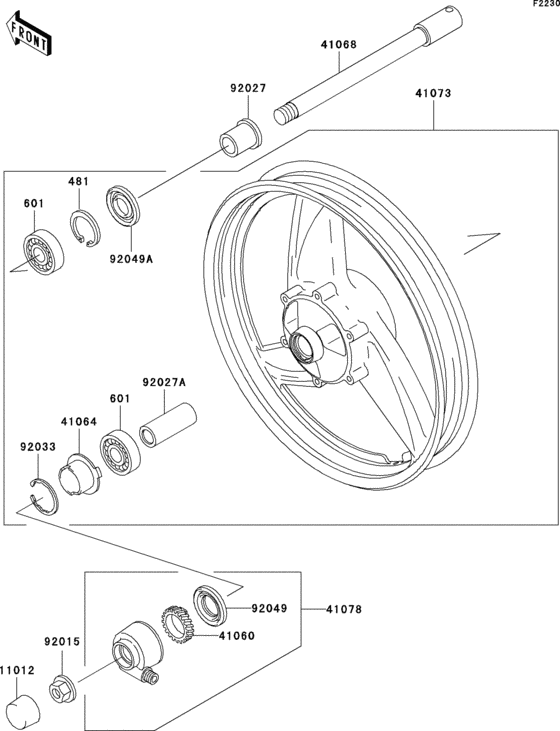 F2230

FRONT

41068

92027

41073

481

601

92049A

92027A

601

41064

92033

92049

41078

41060

92015

11012