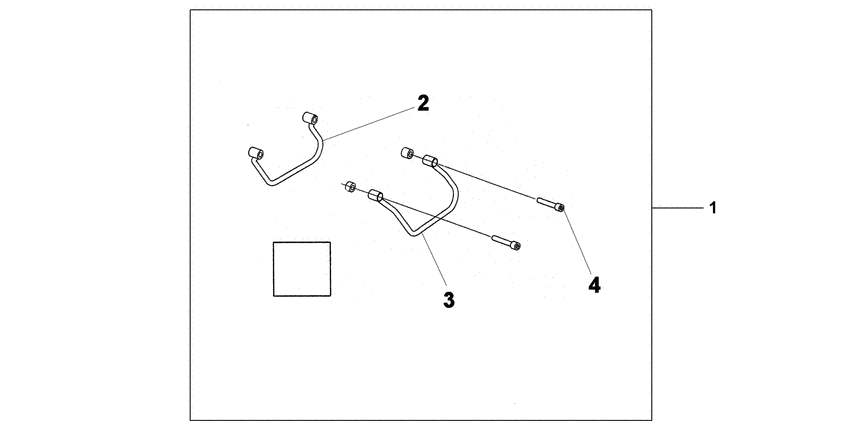 2
1
4
3