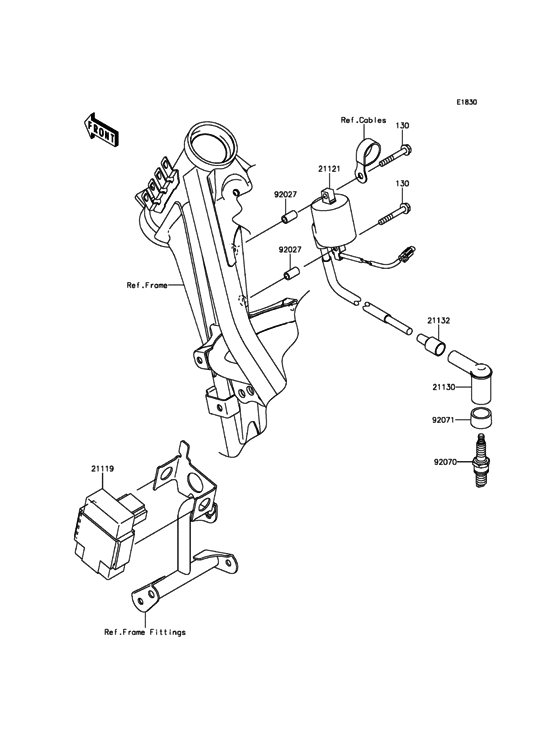 E1830

FRONT

Ref.Cables

130

21121

130

92027

92027

Ref.Frame

21132

21130

92071

92070

21119

Ref.Frame Fittings