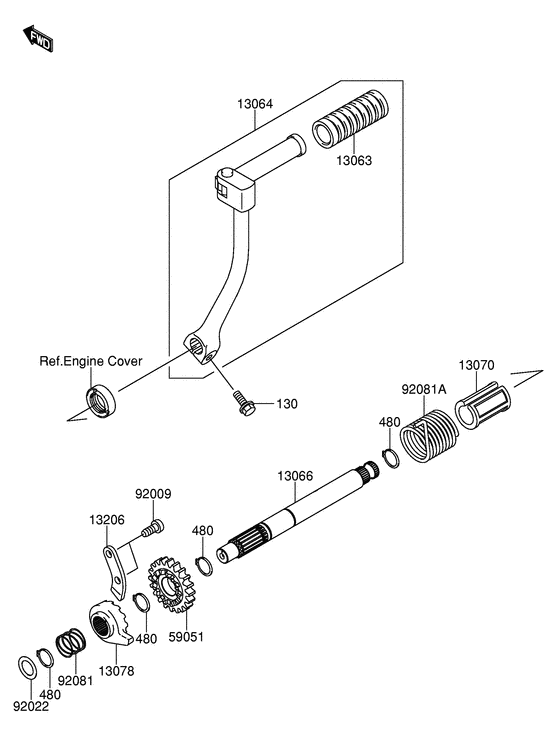 FWD

13064

13063

Ref.Engine Cover

130

13070

92081A

480

13066

92009

13206

480

480

59051

13078

92081

480

92022