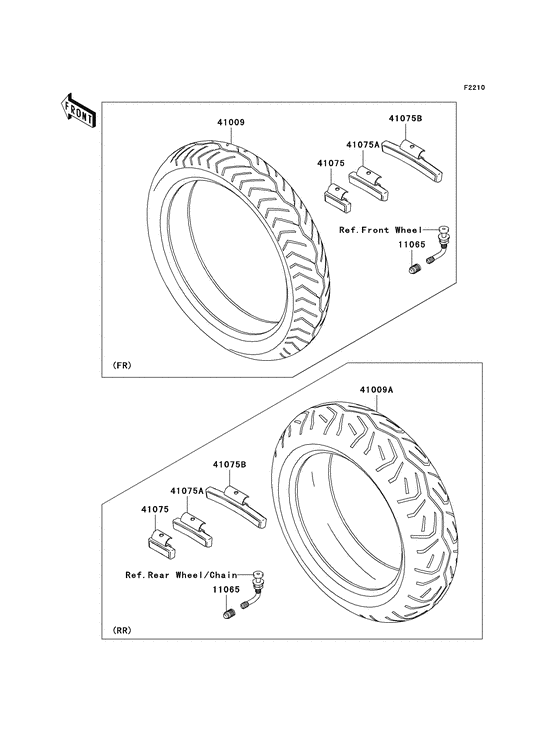 F2210

FRONT

41009

41075B

41075A

41075

Ref.Front Wheel

11065

(FR)

41009A

41075B

41075A

41075

Ref.Rear Wheel/Chain

11065

(RR)