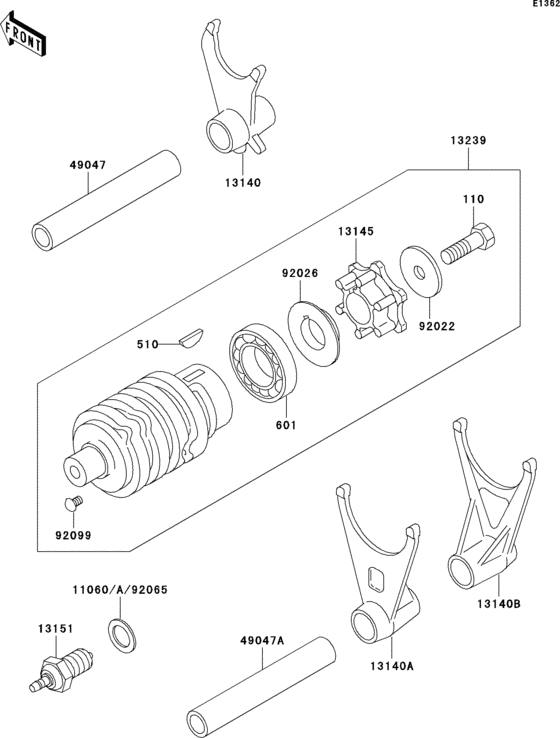 E1362

FRONT

49047

13140

13239

110

13145

92026

92022

510

601

92099

11060/A/92065

13151

49047A

13140A

13140B