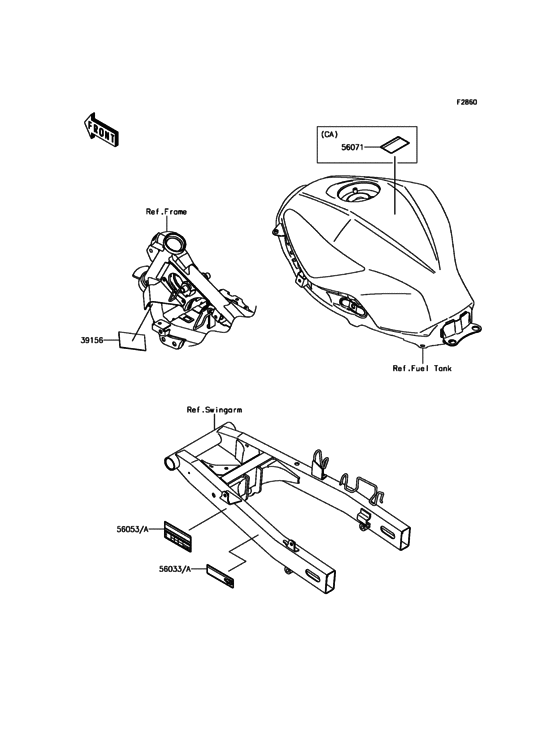 F2860

FRONT

(CA)
56071

Ref.Frame

39156

Ref.Fuel Tank

Ref.Swingarm

56053/A

56033/A