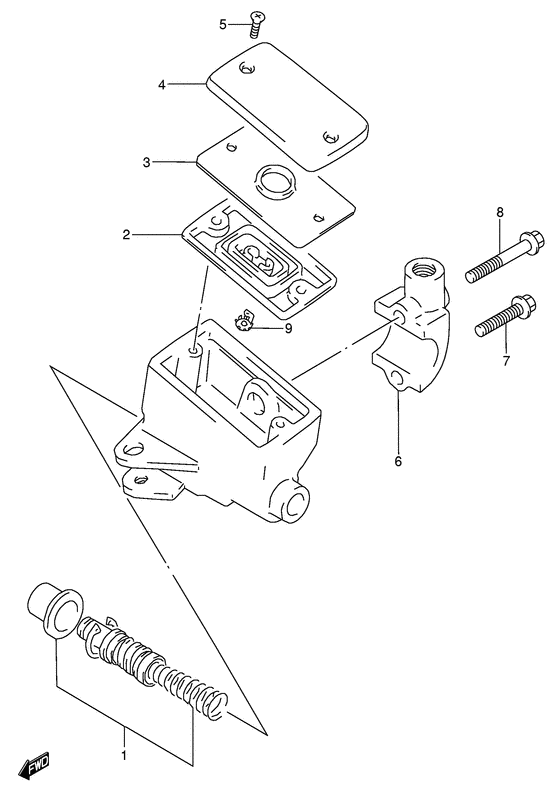 5
4
3
2
8
9
7
6
1
FWD