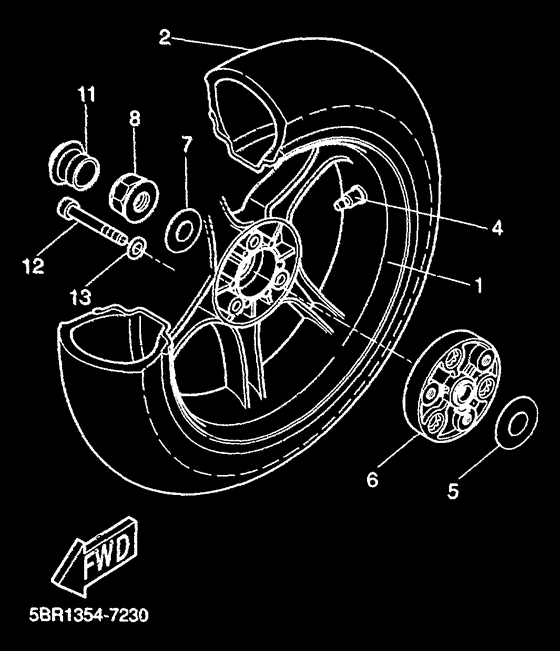 2
11
8
7
4
12
13
1
6
5
FWD
5BR1354-7230