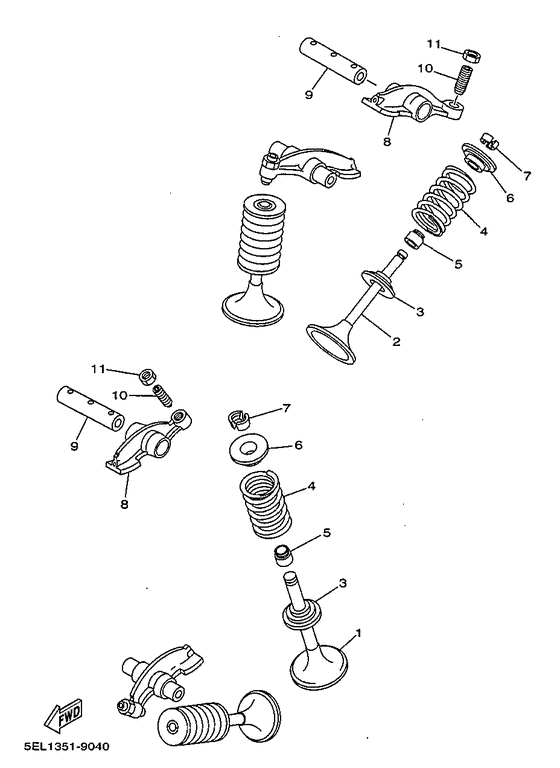 11
10
9
8
7
6
4
5
3
2
11
10
9
8
7
6
4
5
3
1
FWD
5EL1351-9040