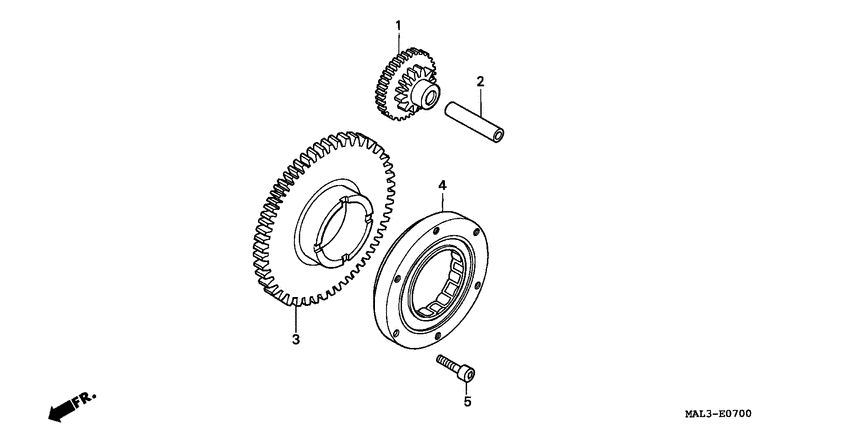 1
2
4
3
5
FR.
MAL3-E0700