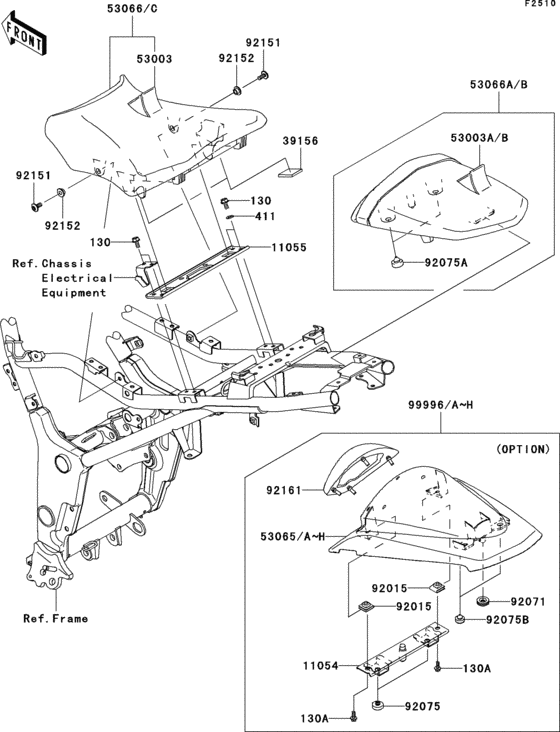 F2510

FRONT

53066/C
53003
92151
92152
53066A/B
53003A/B
39156
92151
92152
130
411
130
11055
92075A
Ref.Chassis Electrical Equipment

99996/A~H
(OPTION)
92161
53065/A~H
92015
92015
92071
92075B
11054
130A
130A
92075
Ref.Frame