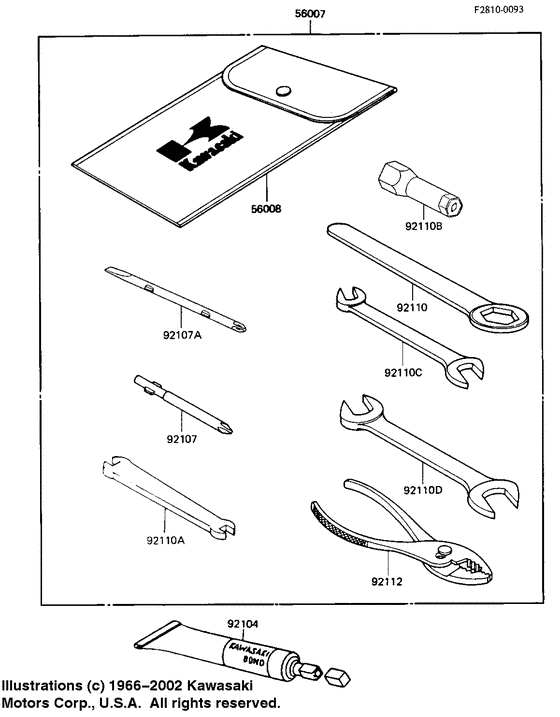 56007

F2810-0093

Kawasaki

56008

92110B

92110

92107A

92110C

92107

92110D

92110A

92112

92104

KAWASAKI BOND

Illustrations (c) 1966–2002 Kawasaki Motors Corp., U.S.A. All rights reserved.