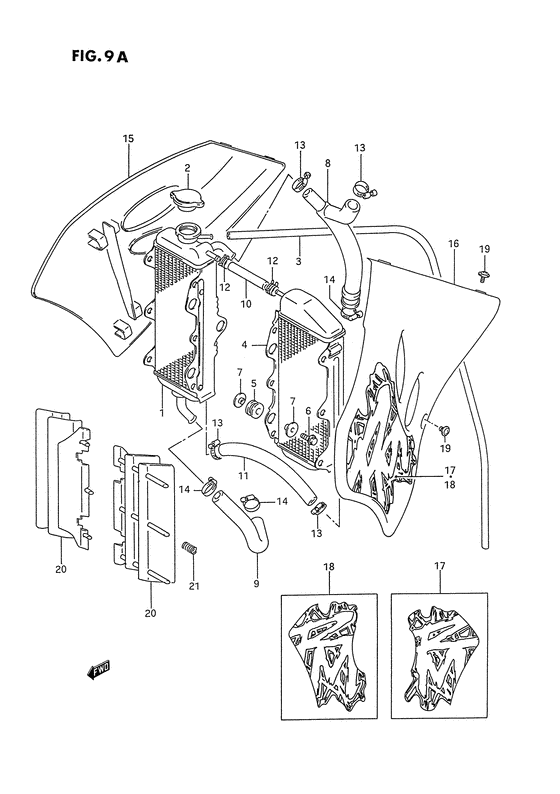 FIG. 9 A

15
2
13
8
13
3
16
19
12
12
10
14
4
7
5
7
6
1
13
11
19
17
18
14
14
13
20
21
9
20
18
17
FWD