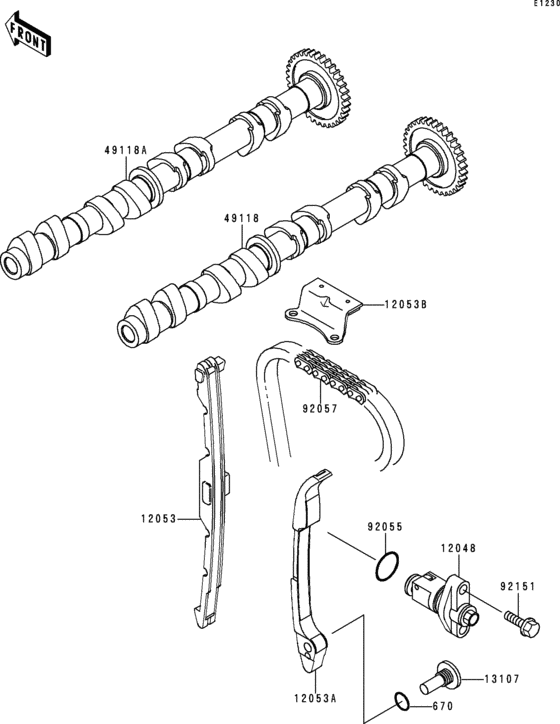 E1230

FRONT

49118A

49118

12053B

92057

12053

92055

12048

92151

13107

12053A

670