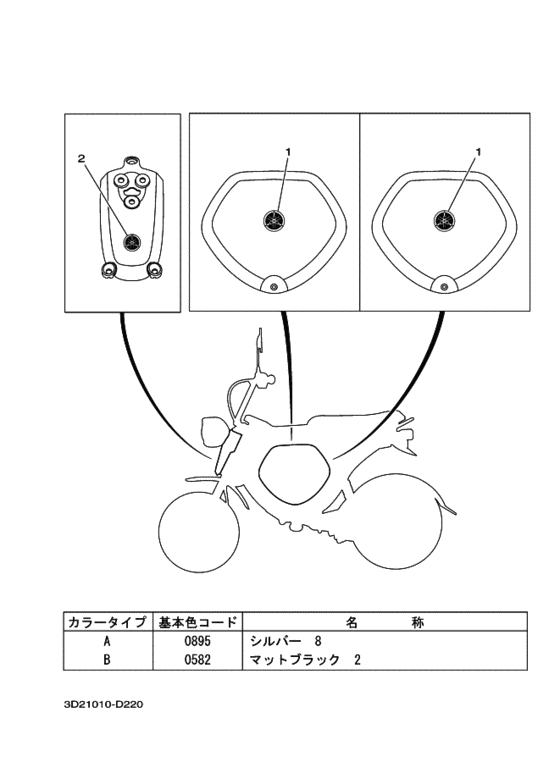 2

1

1

| カラータイプ | 基本色コード | 名　　称 |
|---|---|---|
| A | 0895 | シルバー 8 |
| B | 0582 | マットブラック 2 |

3D21010-D220