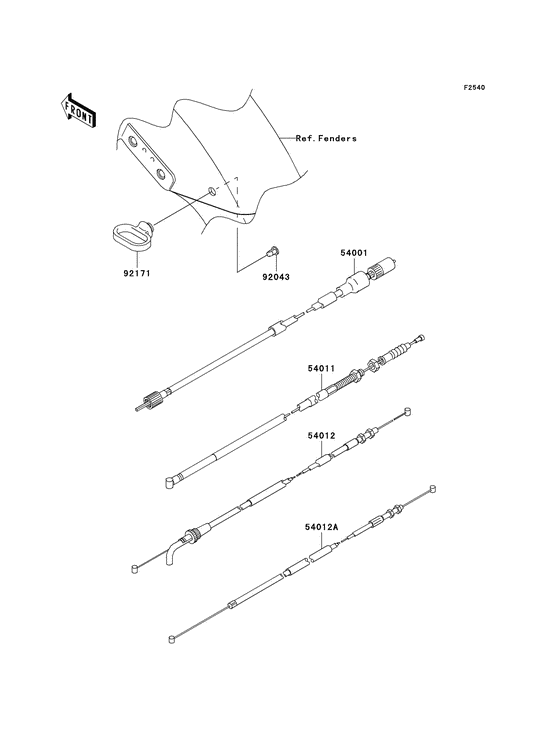 F2540

FRONT

Ref. Fenders

92171

92043

54001

54011

54012

54012A