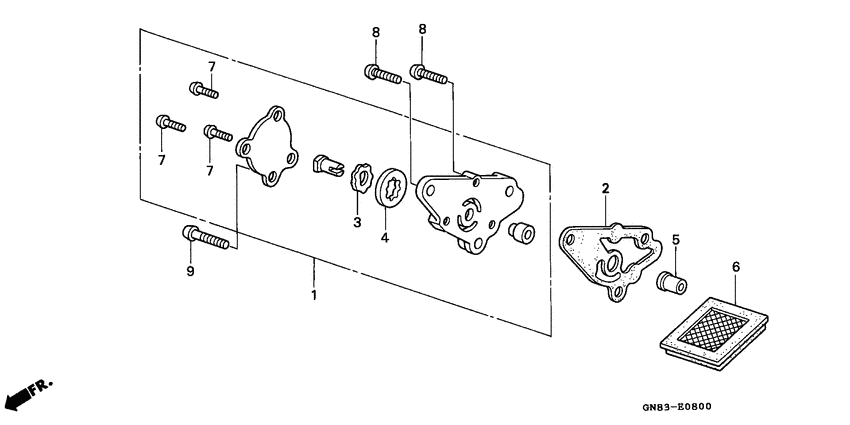 8
8
7
7
7
3
4
2
5
6
9
1
FR.
GN83-E0800