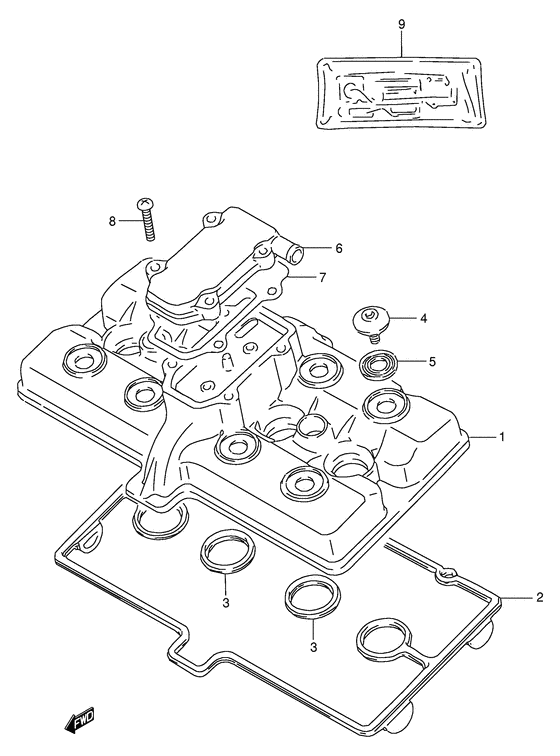 9
8
6
7
4
5
1
2
3
3
FWD