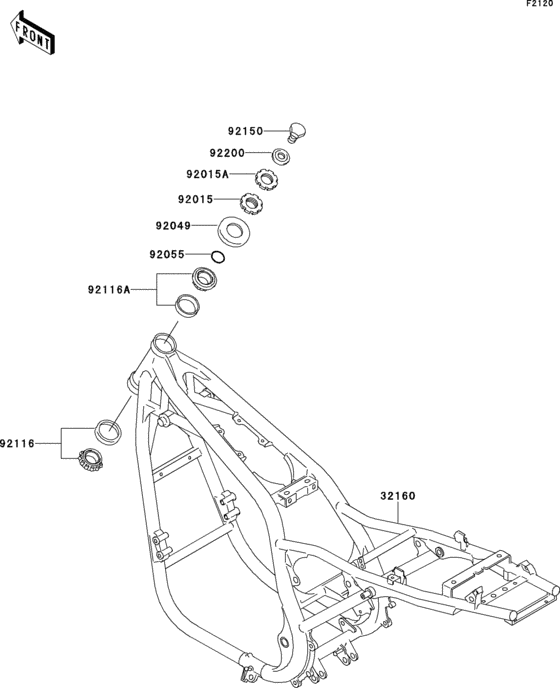 F2120

FRONT

92150
92200
92015A
92015
92049
92055
92116A
92116
32160