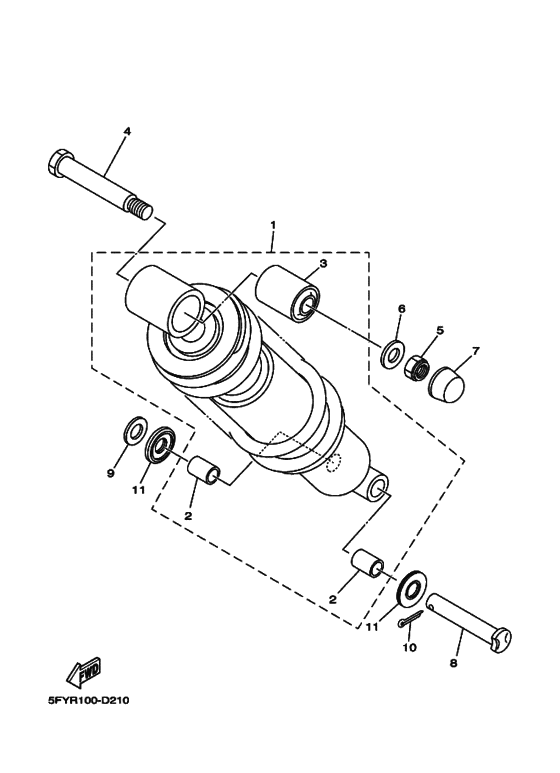 4
1
3
6
5
7
9
11
2
2
11
10
8
FWD
5FYR100-D210