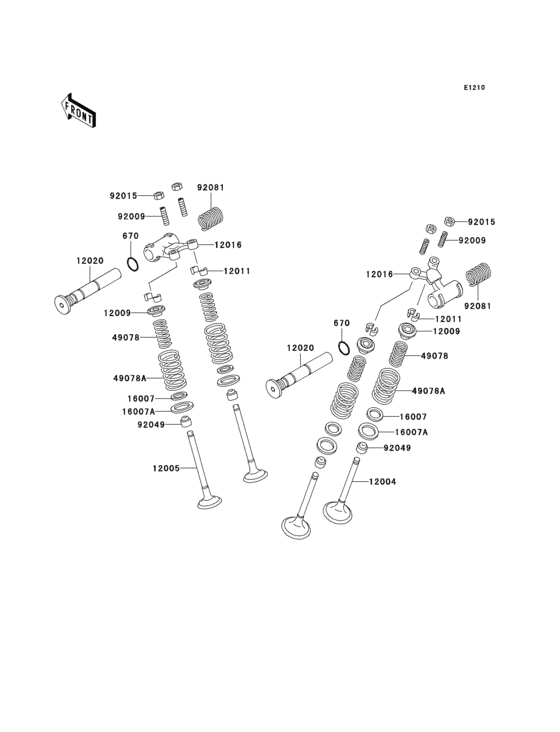 E1210

FRONT

92015
92081
92009
670
12016
12020
12011
12009
49078
49078A
16007
16007A
92049
12005

92015
92009
12016
92081
12011
670
12009
12020
49078
49078A
16007
16007A
92049
12004