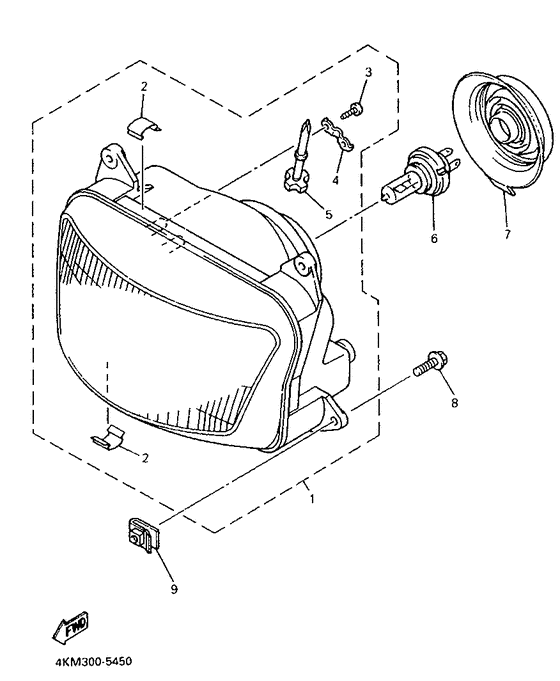 2
3
4
5
6
7
8
2
1
9
FWD
4KM300-5450