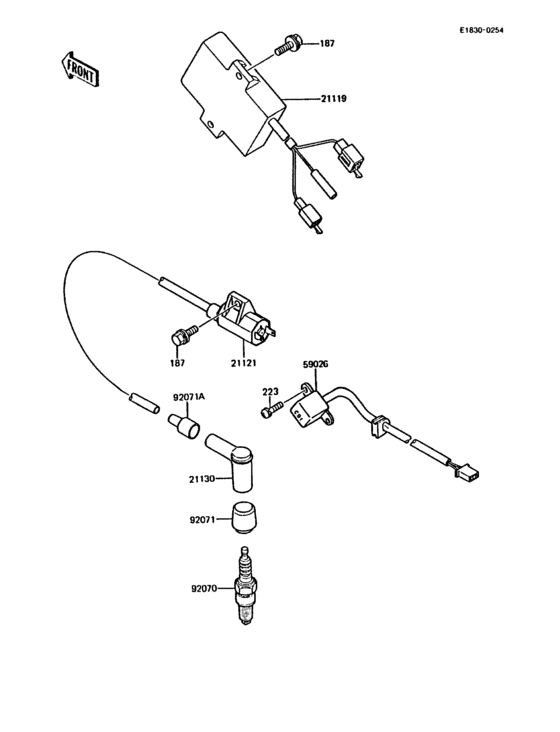 E1830-0254

FRONT

187

21119

187

21121

59026

223

92071A

21130

92071

92070