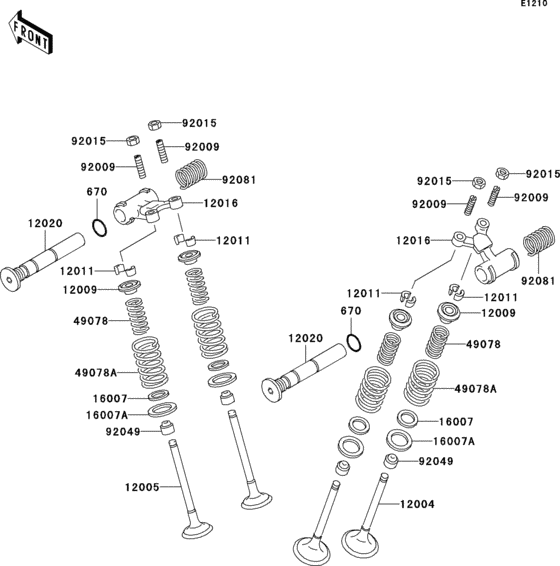 E1210

FRONT

92015
92015
92009
92009
92081
670
12016
12020
12011
12011
12009
49078
49078A
16007
16007A
92049
12005

92015
92015
92009
92009
12016
92081
12011
12011
670
12009
12020
49078
49078A
16007
16007A
92049
12004