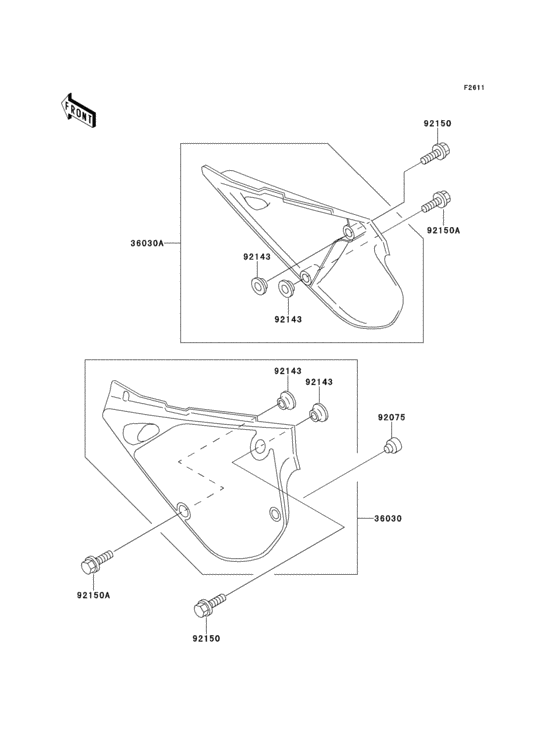 F2611

FRONT

92150

92150A

36030A

92143

92143

92143

92143

92075

36030

92150A

92150