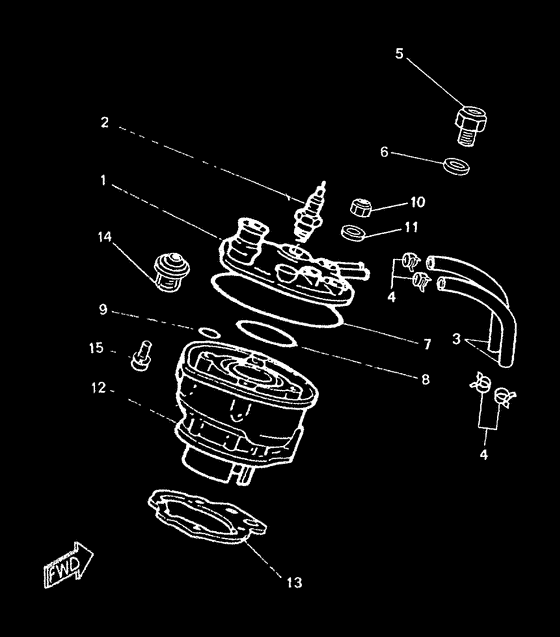 5
2
6
1
10
11
14
4
9
7
3
15
8
12
4
FWD
13