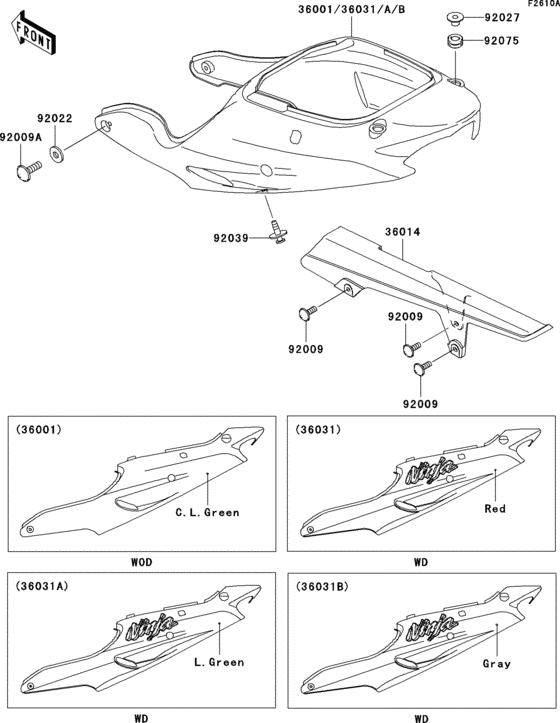 F2610A

FRONT

36001/36031/A/B

92027

92075

92022

92009A

92039

36014

92009

92009

92009

(36001)

C.L.Green

WOD

(36031)

Ninja

Red

WD

(36031A)

Ninja

L.Green

WD

(36031B)

Ninja

Gray

WD