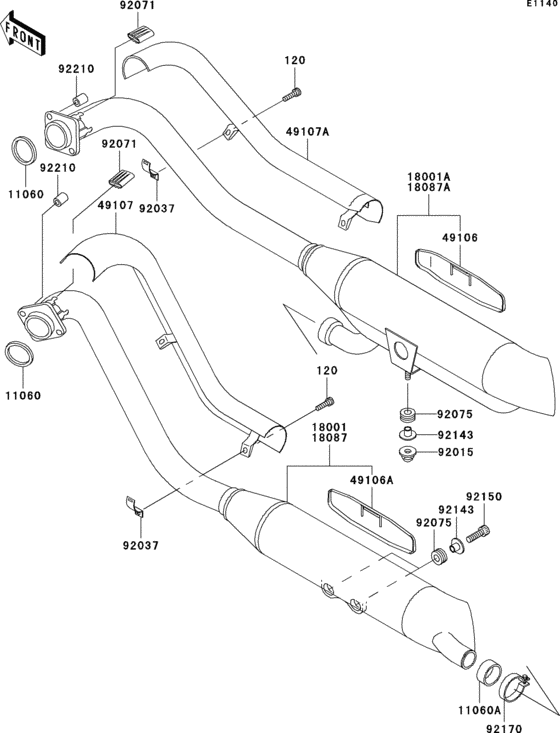 E1140

FRONT

92071

92210

120

49107A

92071

92210

11060

92037

49107

18001A
18087A

49106

11060

120

92075

92143

92015

18001
18087

49106A

92150

92143

92075

92037

11060A

92170