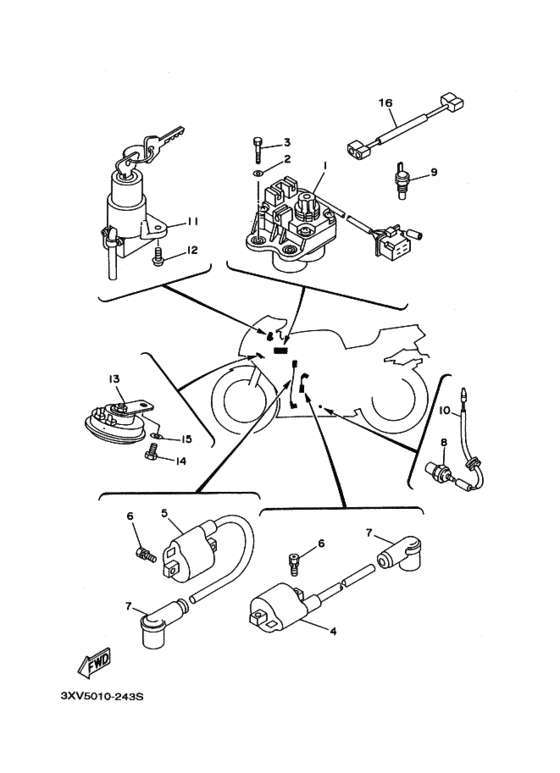 16
3
2
1
9
11
12
13
15
14
10
8
6
5
7
6
7
4
FWD
3XV5010-243S