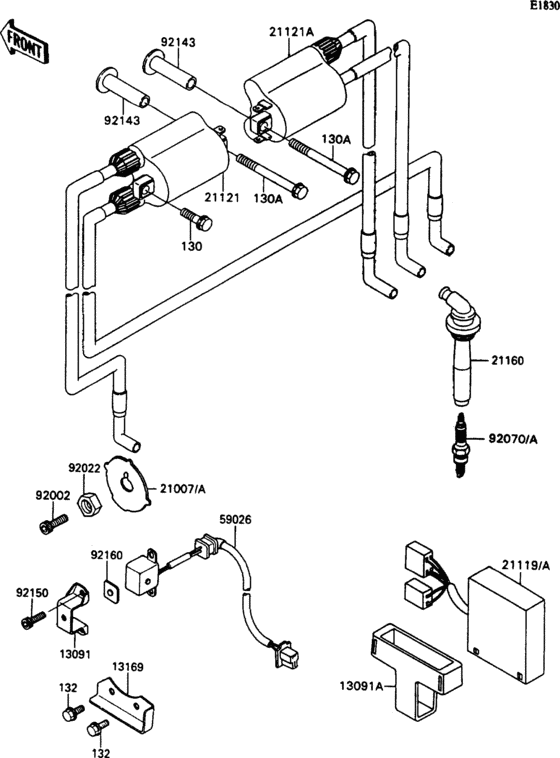 E1830

FRONT

92143
21121A
92143
130A
21121
130A
130
21160
92070/A
92022
21007/A
92002
59026
92160
21119/A
92150
13091
13169
13091A
132
132