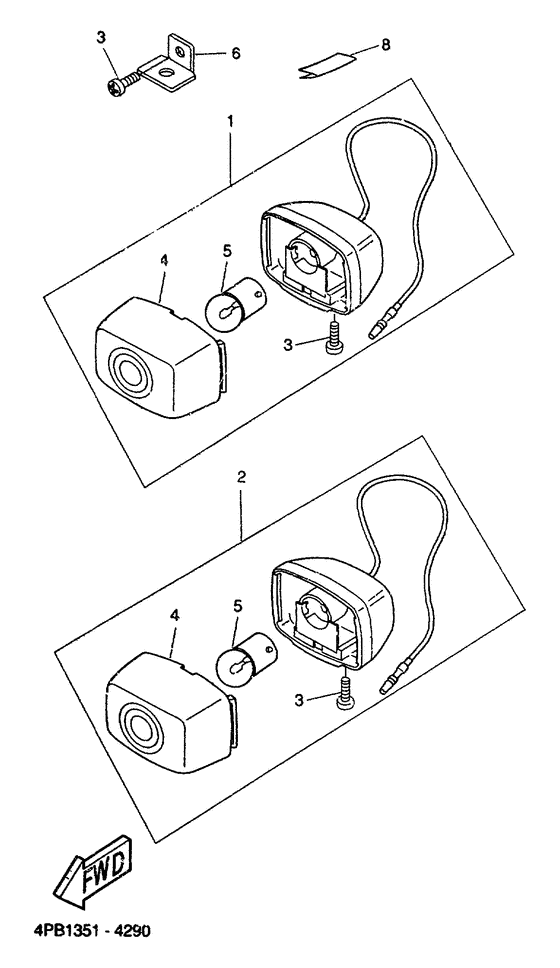 3
6
8
1
4
5
3
2
4
5
3
FWD
4PB1351 - 4290