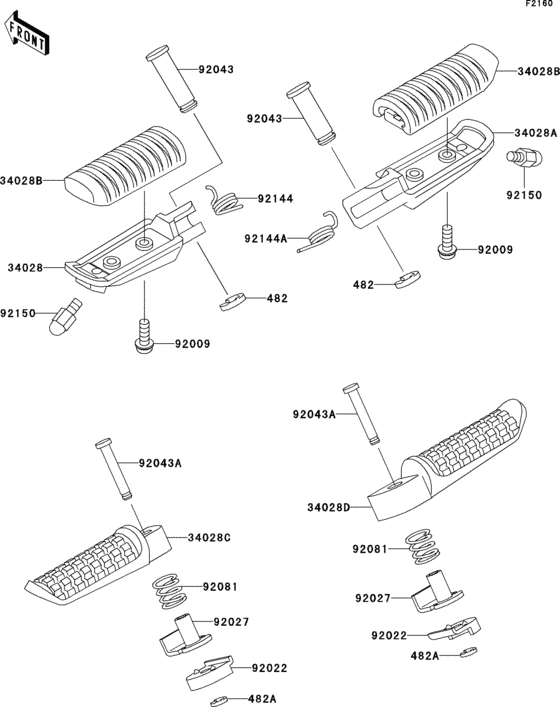 F2160

FRONT

92043

34028B

92144

34028

482

92150

92009

92043

34028B

34028A

92150

92144A

92009

482

92043A

34028D

92081

92027

92022

482A

92043A

34028C

92081

92027

92022

482A