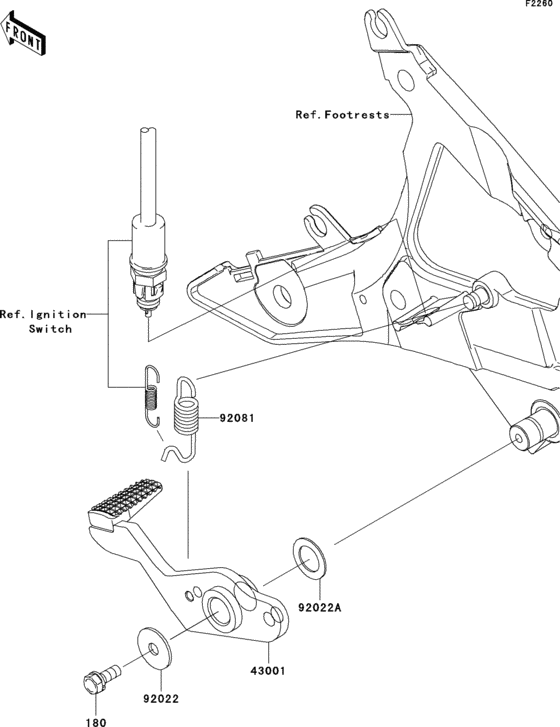 F2260

FRONT

Ref.Footrests

Ref.Ignition Switch

92081

92022A

43001

92022

180