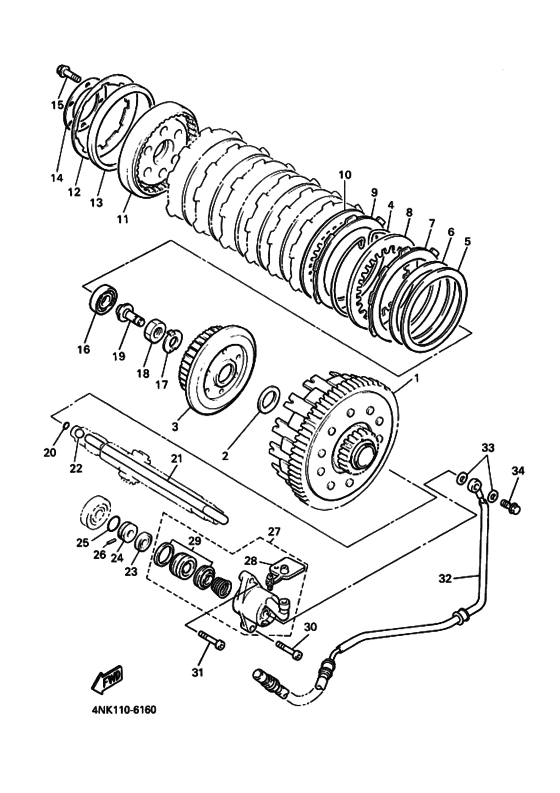 15
14
12
13
11
10
9
4
8
7
6
5
16
19
18
17
3
2
1
20
22
21
33
34
25
26
24
23
29
27
28
32
30
31
FWD
4NK110-6160