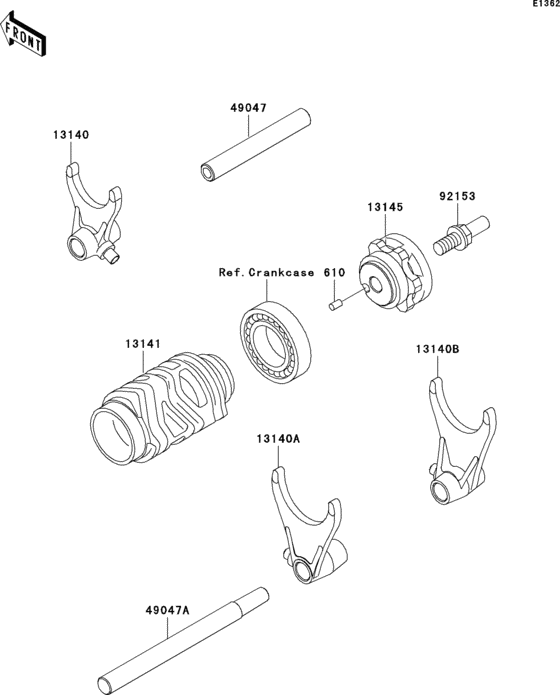 E1362

FRONT

49047

13140

13145

92153

Ref.Crankcase

610

13141

13140B

13140A

49047A