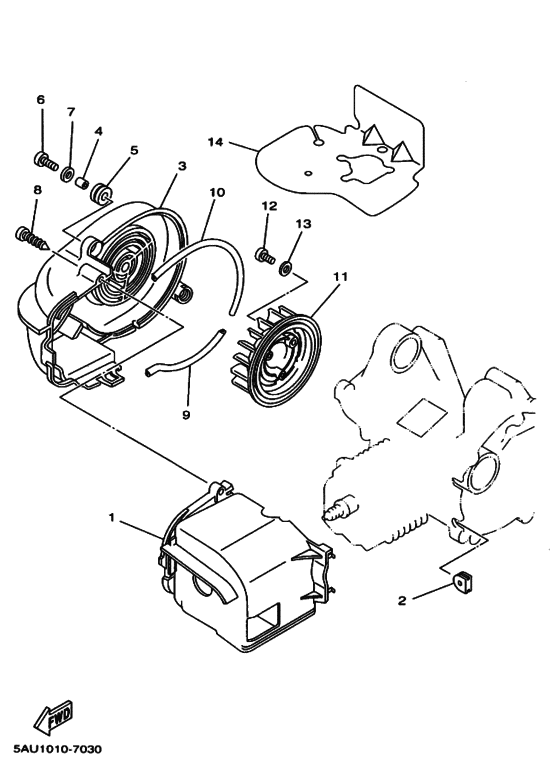 6
7
4
5
3
14
8
10
12
13
11
9
1
2
FWD
5AU1010-7030