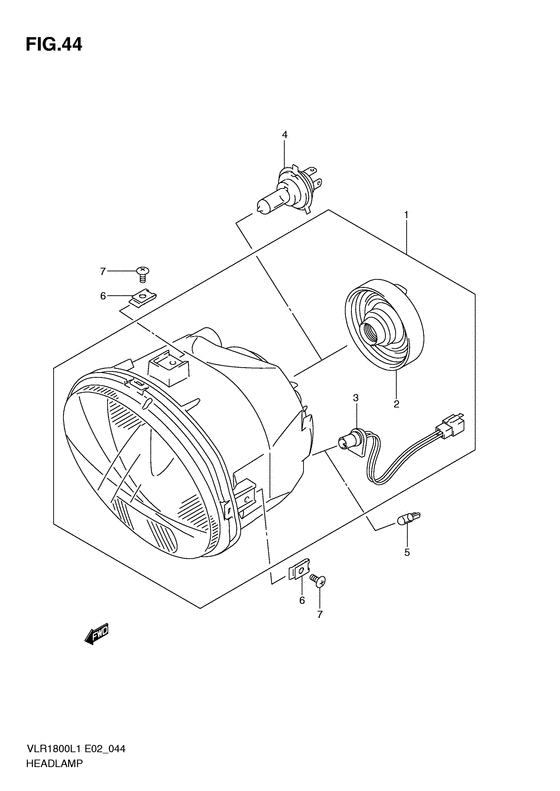 FIG.44

4

1

7

6

3

2

5

6

7

FWD

VLR1800L1 E02_044
HEADLAMP