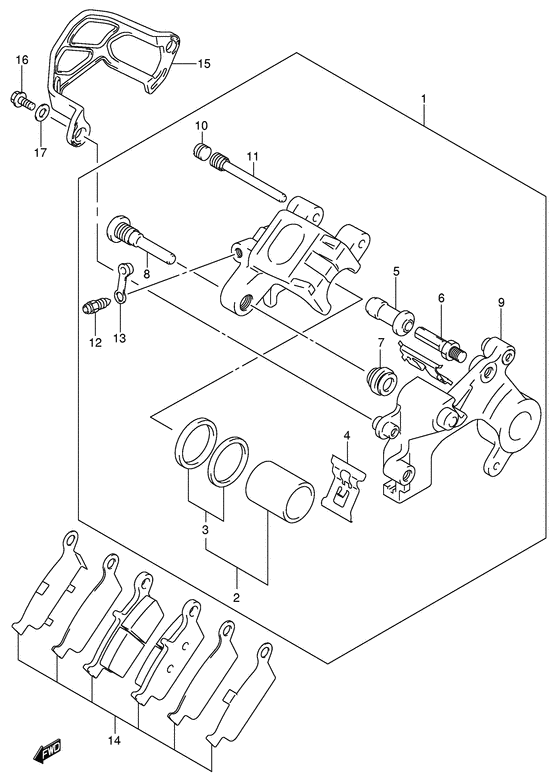 16
15
17
1
10
11
8
5
6
9
12
13
7
4
3
2
14
FWD