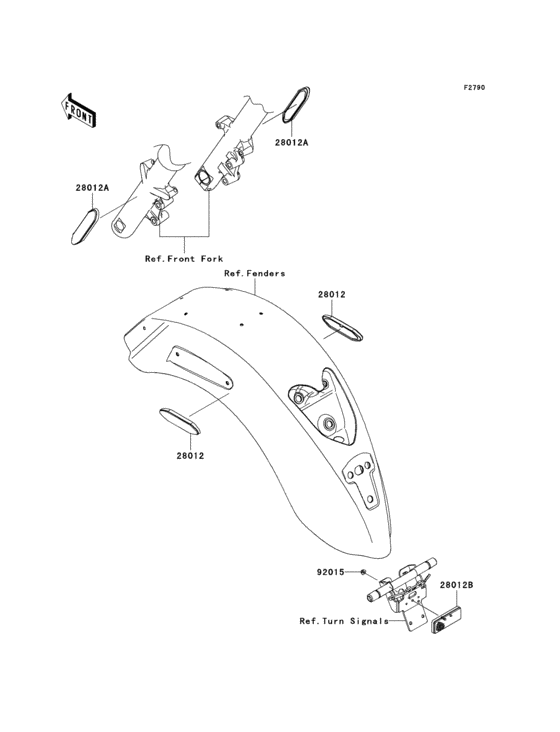 F2790

FRONT

28012A

28012A

Ref.Front Fork

Ref.Fenders

28012

28012

92015

28012B

Ref.Turn Signals