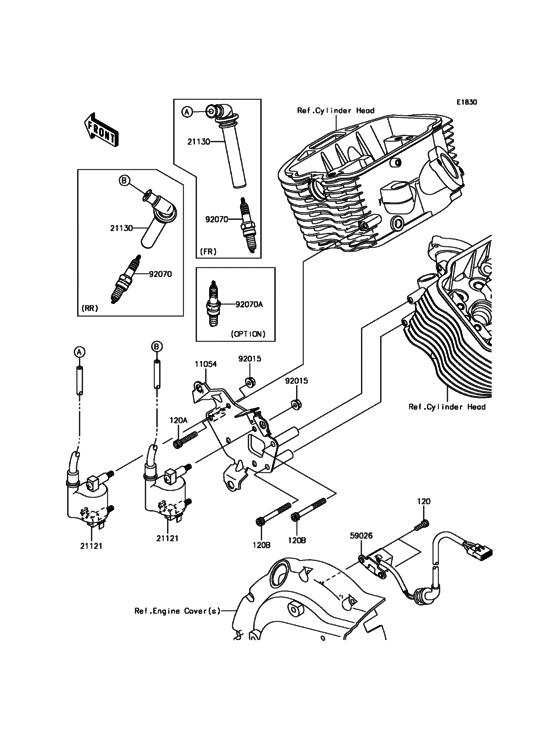 E1830

FRONT

Ref.Cylinder Head

A

21130

92070

(FR)

B

21130

92070

(RR)

92070A

(OPTION)

A

B

11054

92015

92015

120A

Ref.Cylinder Head

21121

21121

120B

120B

120

59026

Ref.Engine Cover(s)