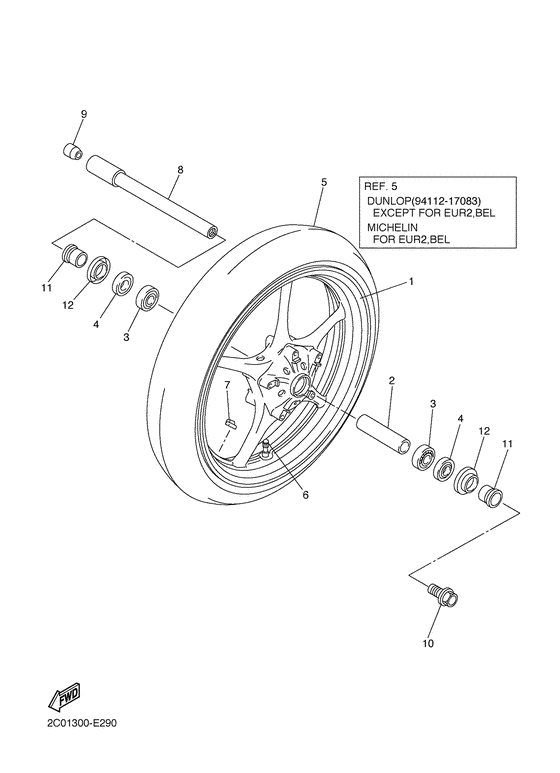 9

8

5

REF. 5
DUNLOP(94112-17083)
EXCEPT FOR EUR2,BEL
MICHELIN
FOR EUR2,BEL

11

12

4

3

1

7

2

3

4

12

11

6

10

FWD

2C01300-E290