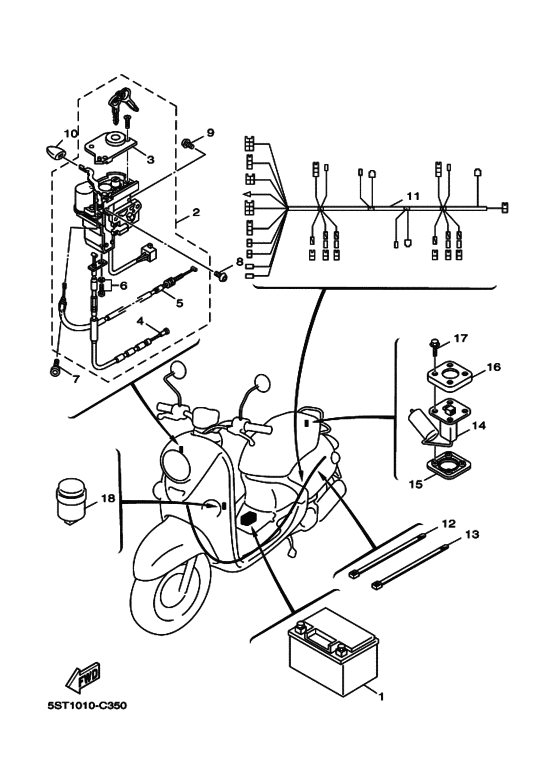 10
9
3
2
11
8
6
5
4
7
17
16
14
15
18
12
13
1
FWD
5ST1010-C350