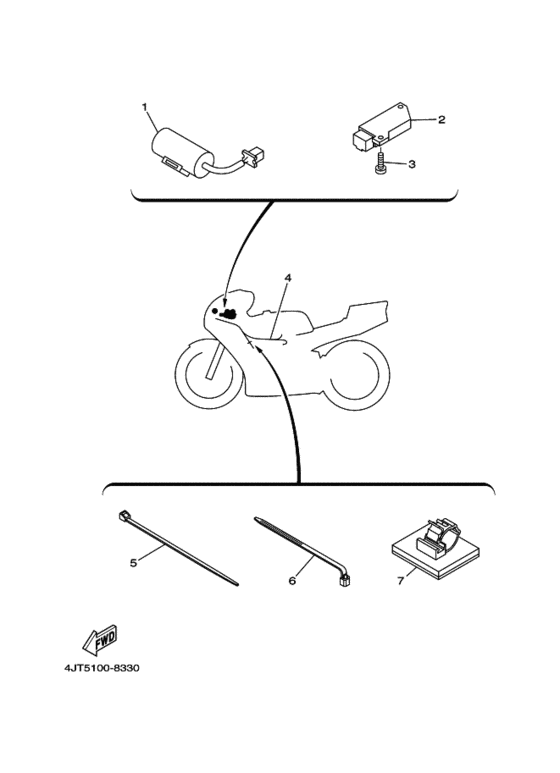 1
2
3
4
5
6
7
FWD
4JT5100-8330