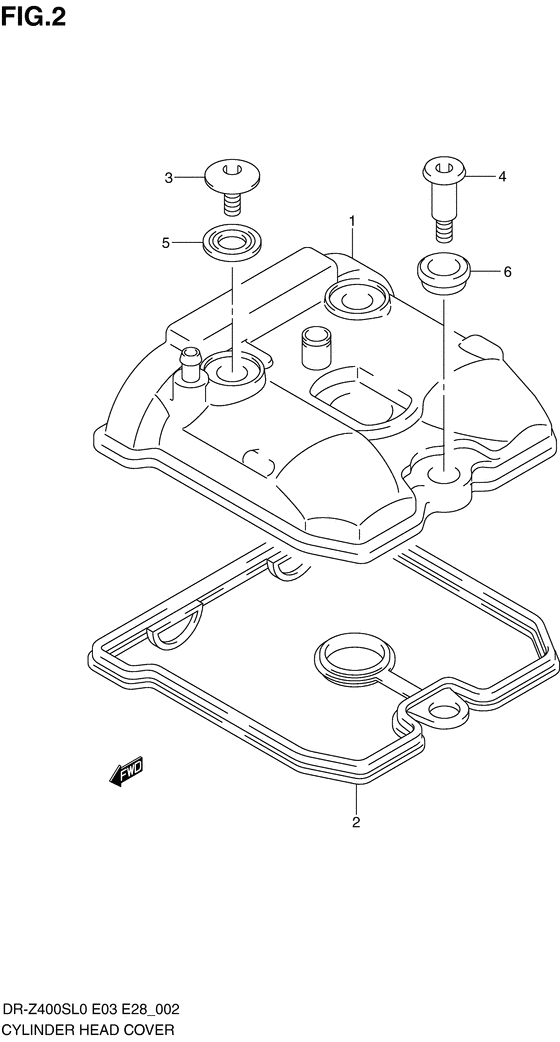 FIG.2

3

4

1

5

6

FWD

2

DR-Z400SL0 E03 E28_002
CYLINDER HEAD COVER