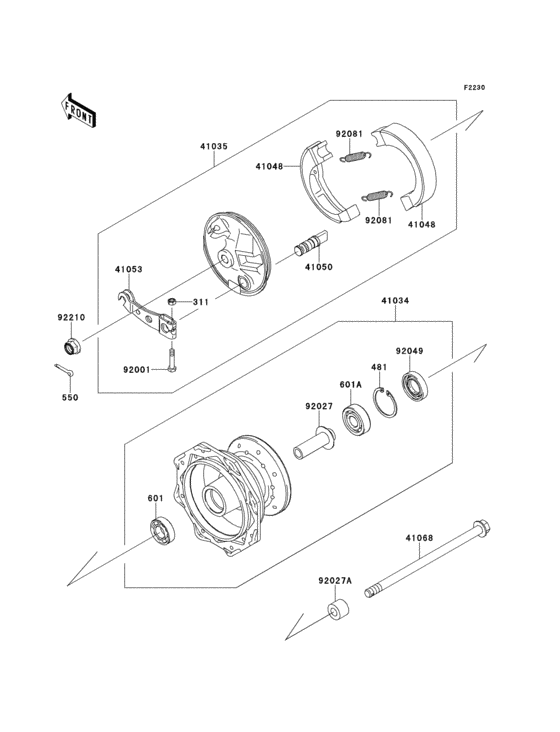 F2230

FRONT

41035

92081

41048

92081

41048

41050

41053

311

92210

92001

550

41034

92049

481

601A

92027

601

41068

92027A